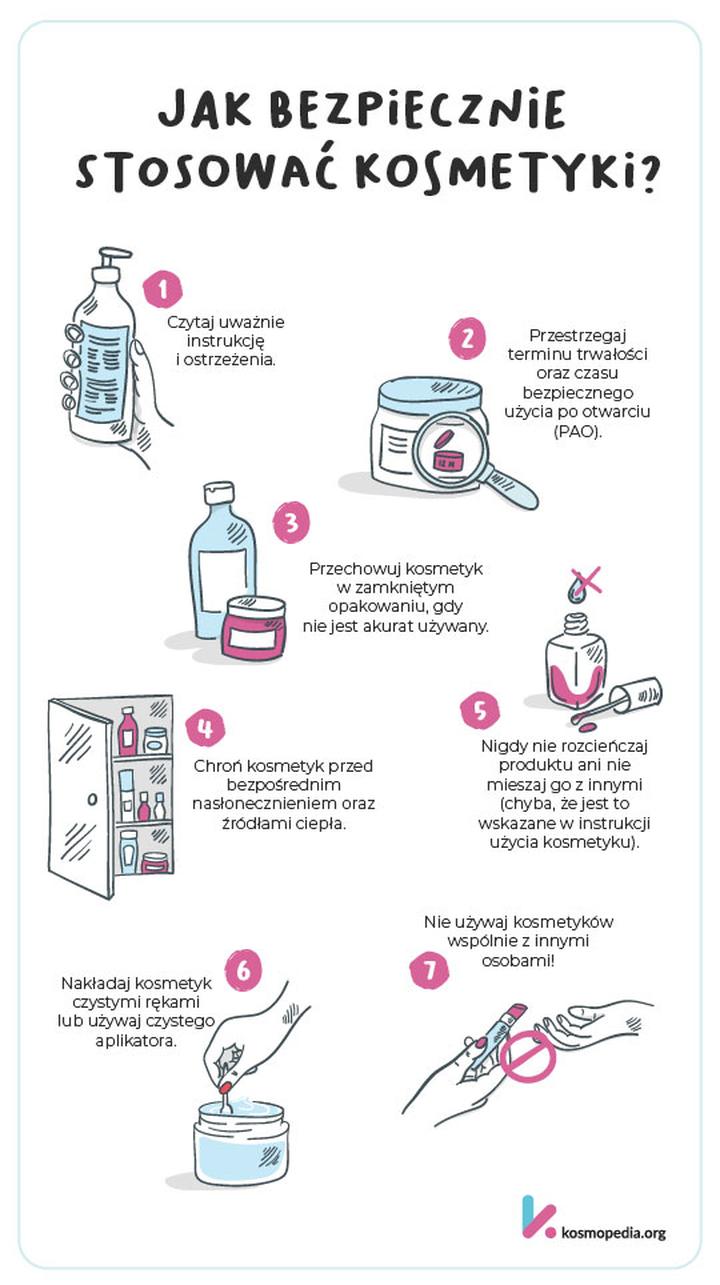 JAK BEZPIECZNIE STOSOWAĆ KOSMETYKI?

1
Czytaj uważnie instrukcję i ostrzeżenia.

2
Przestrzegaj terminu trwałości oraz czasu bezpiecznego użycia po otwarciu (PAO).

12 M

3
Przechowuj kosmetyk w zamkniętym opakowaniu, gdy nie jest akurat używany.

4
Chroń kosmetyk przed bezpośrednim nasłonecznieniem oraz źródłami ciepła.

5
Nigdy nie rozcieńczaj produktu ani nie mieszaj go z innymi (chyba, że jest to wskazane w instrukcji użycia kosmetyku).

6
Nakładaj kosmetyk czystymi rękami lub używaj czystego aplikatora.

7
Nie używaj kosmetyków wspólnie z innymi osobami!

kosmopedia.org